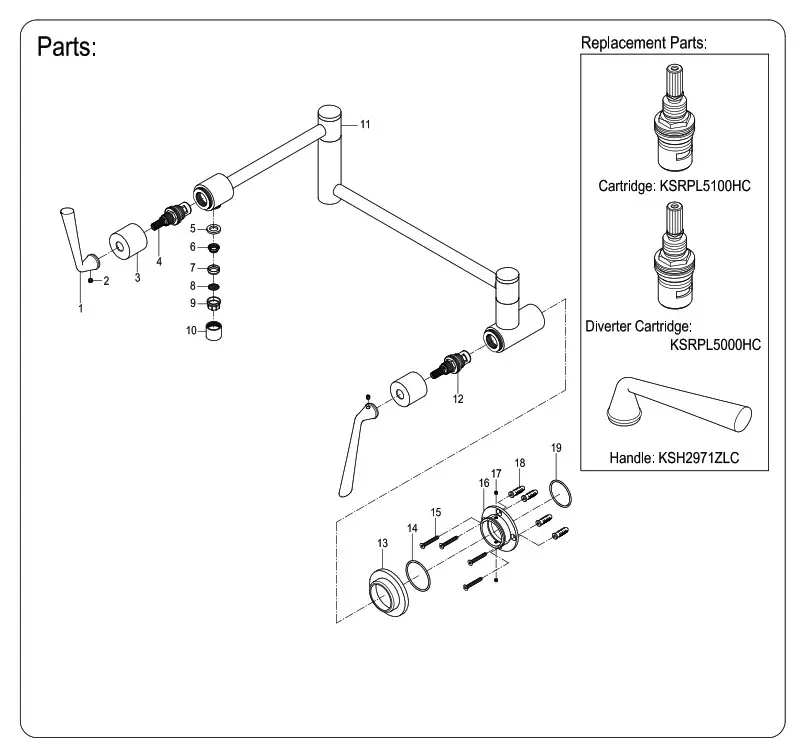 Parts:

11
5
6
7
8
9
10
4
3
2
1
12
19
18
17
16
15
14
13

Replacement Parts:

Cartridge: KSRPL5100HC

Diverter Cartridge: KSRPL5000HC

Handle: KSH2971ZLC