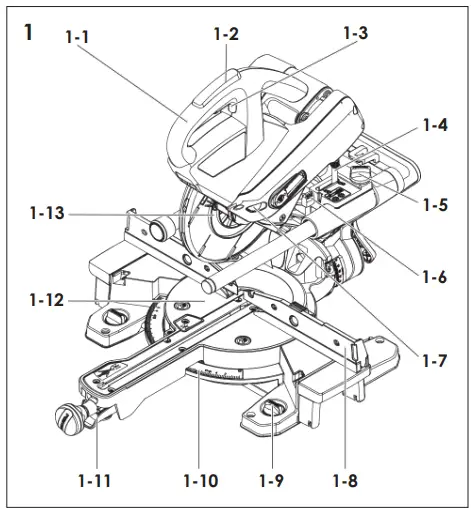 1
1-1
1-2
1-3
1-4
1-5
1-13
1-6
1-12
1-7
1-11
1-10
1-9
1-8