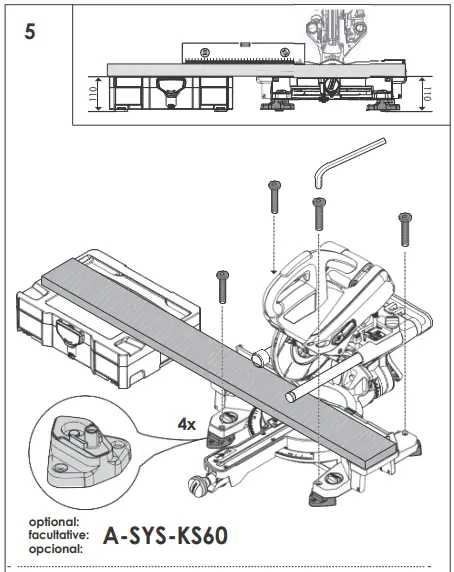 5

110

110

4x

optional:
facultative:
opcional:

A-SYS-KS60