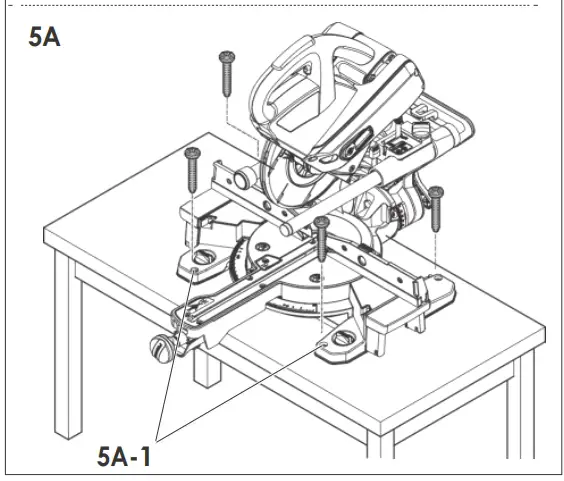 5A

5A-1