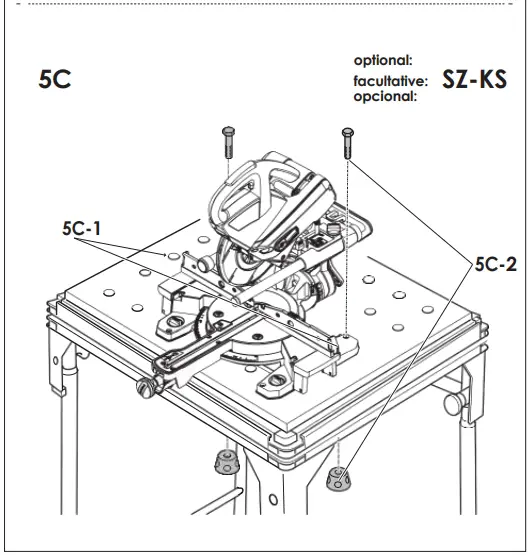 5C

optional:
facultative:
opcional:

SZ-KS

5C-1

5C-2