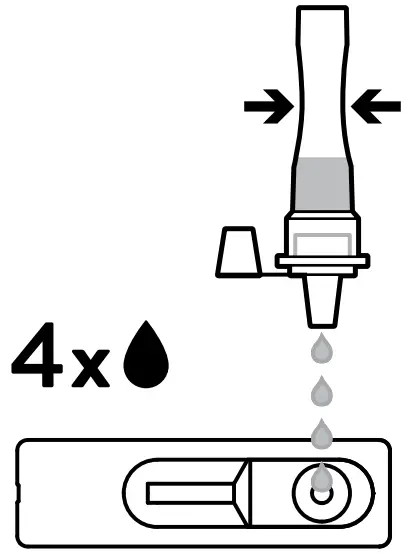 4x