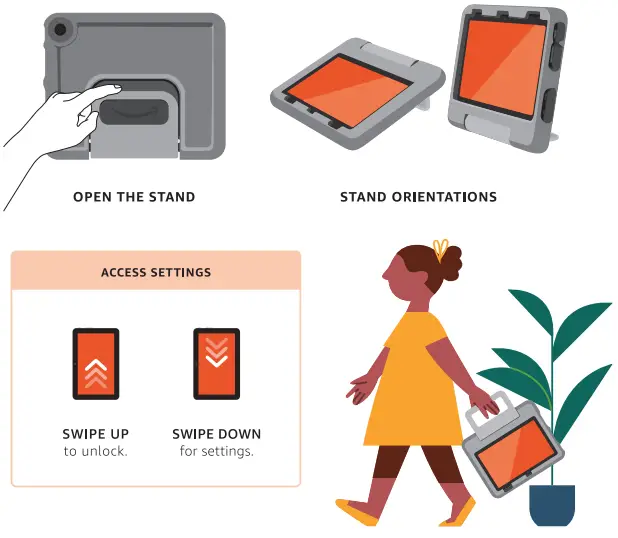 OPEN THE STAND

STAND ORIENTATIONS

ACCESS SETTINGS

SWIPE UP
to unlock.

SWIPE DOWN
for settings.