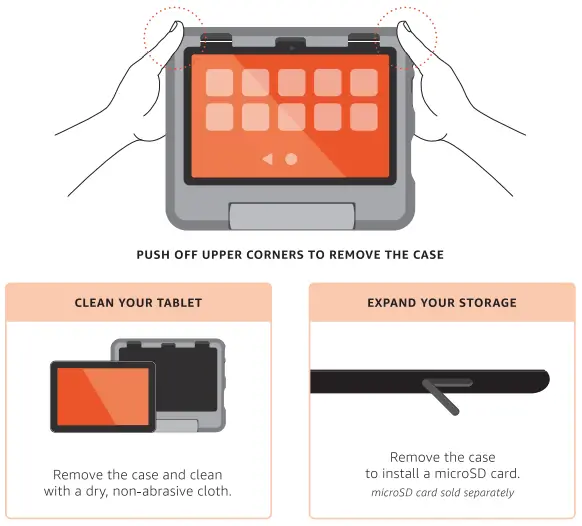 PUSH OFF UPPER CORNERS TO REMOVE THE CASE

CLEAN YOUR TABLET

Remove the case and clean with a dry, non-abrasive cloth.

EXPAND YOUR STORAGE

Remove the case to install a microSD card.

microSD card sold separately