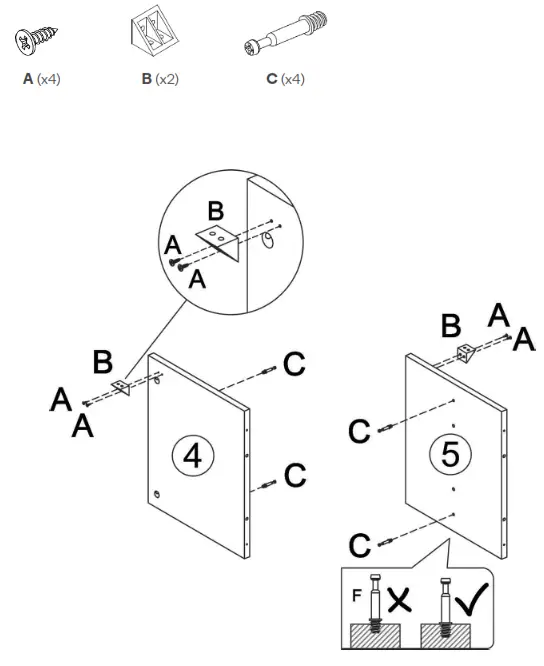 A (x4)
B (x2)
C (x4)

B
A
A

B
A
A
C
4
C

B
A
A
C
5
C

F