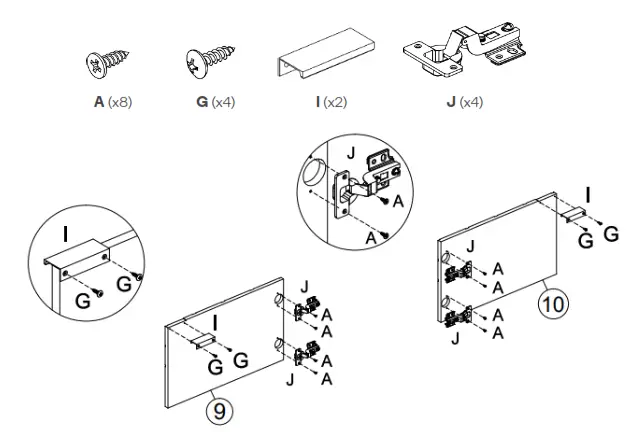 A (x8)
G (x4)
I (x2)
J (x4)

J
A
A

I
G
G

I
G
G
J
A
A
A
A
J
9

I
G
G
J
A
A
A
A
J
10