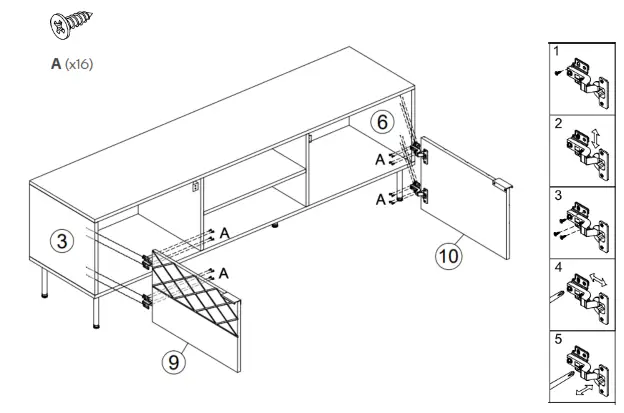 A (x16)

6

A

A

3

A

A

10

9

1

2

3

4

5