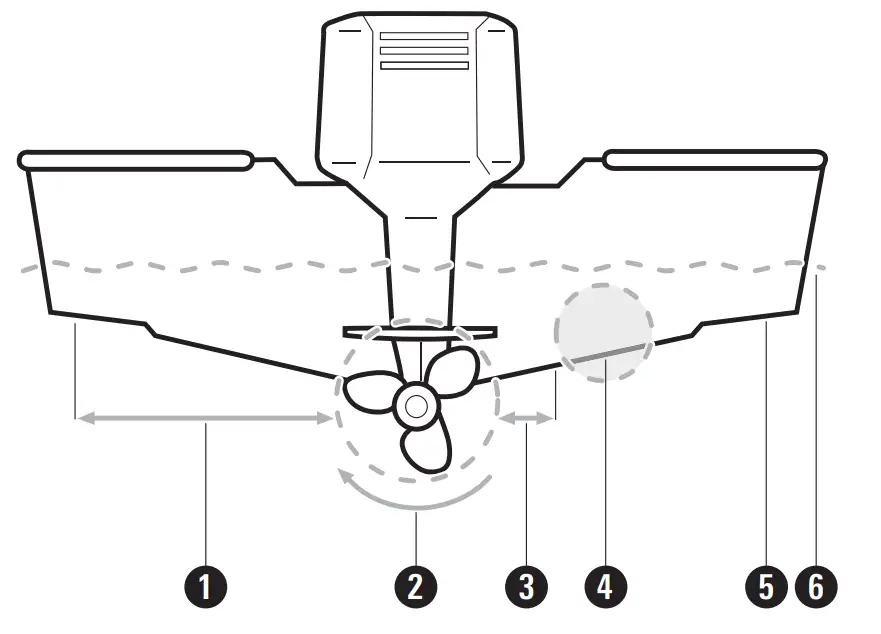 1
2
3
4
5
6