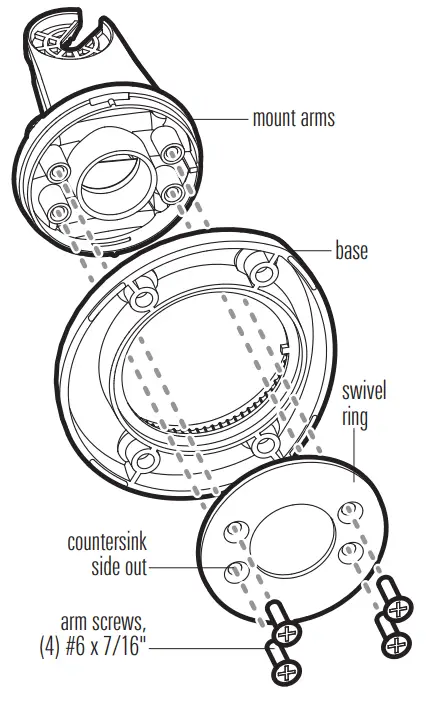 mount arms

base

swivel ring

countersink side out

arm screws, (4) #6 x 7/16"