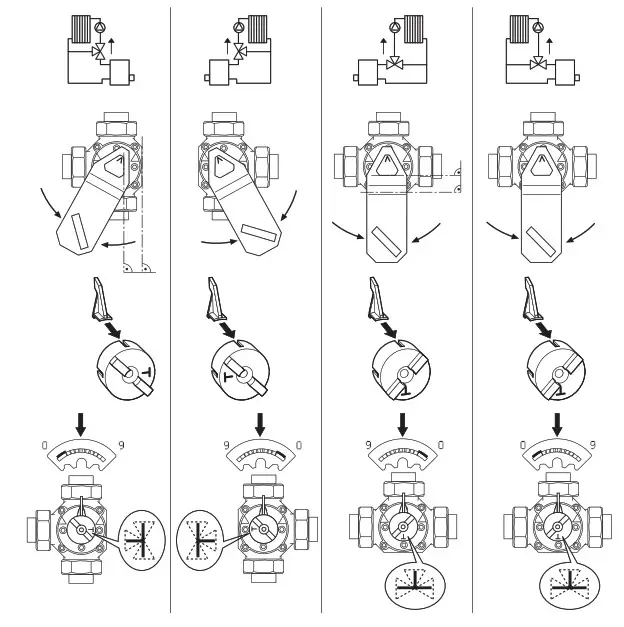 0 9

9 0

9 0

0 9