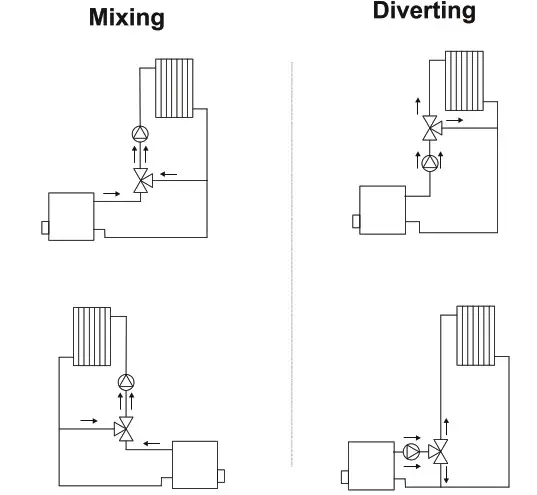 Mixing

Diverting