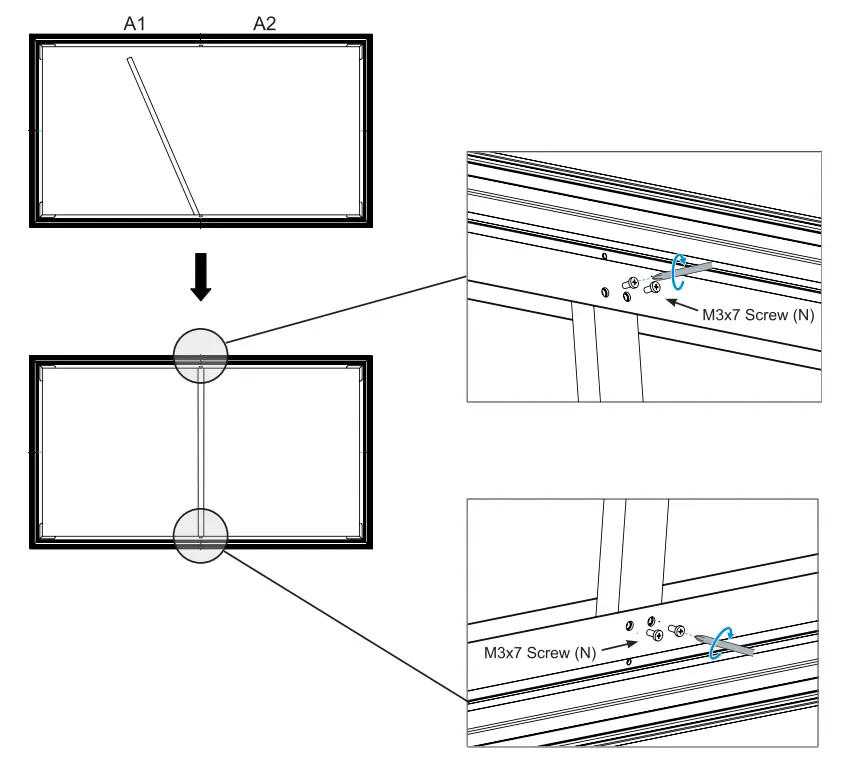 A1 A2

M3x7 Screw (N)

M3x7 Screw (N)