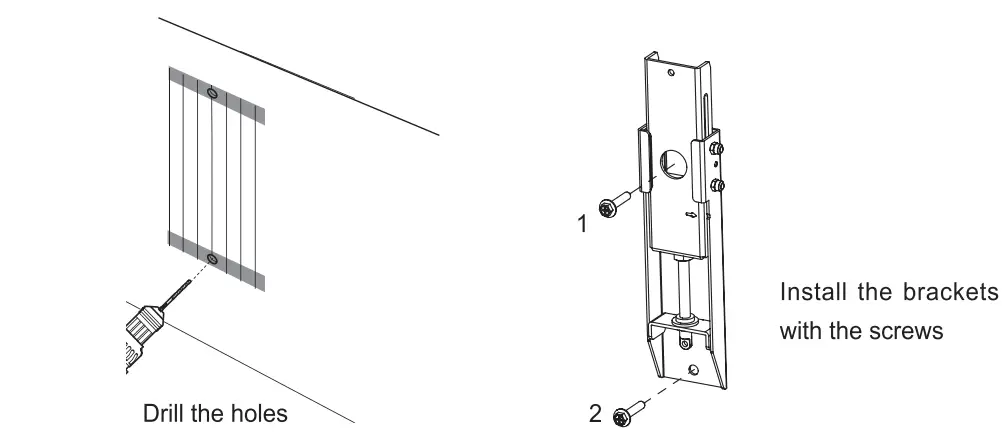 Drill the holes

1

2

Install the brackets with the screws