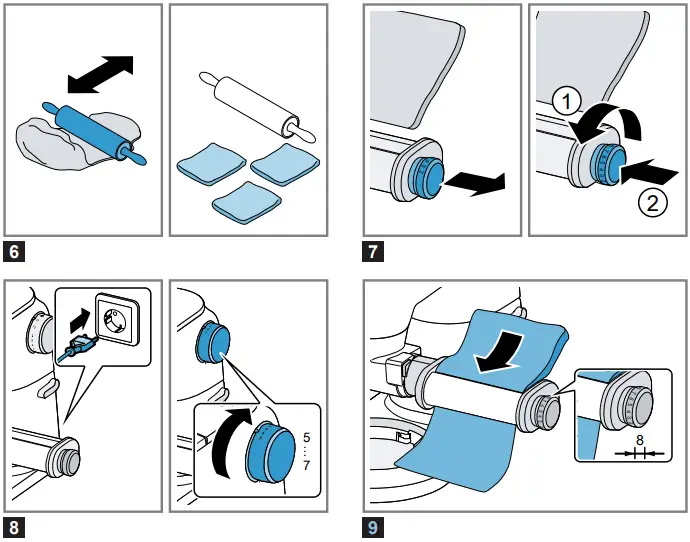 6

1
2

7

5
⋮
7

8

8

9