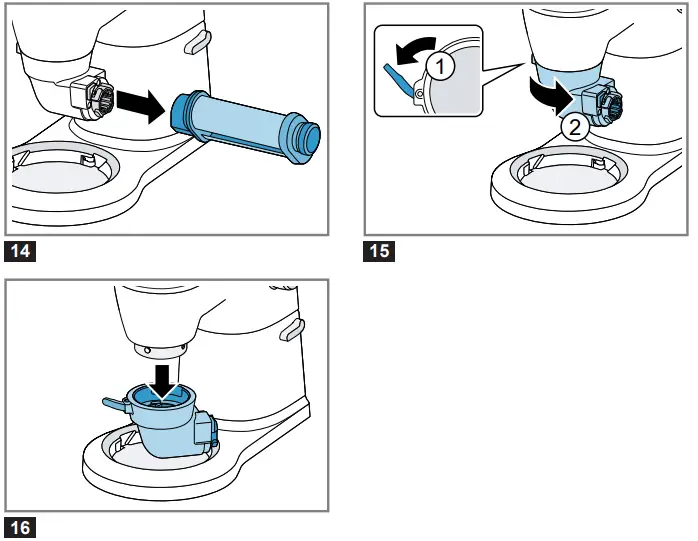 14

1

2

15

16