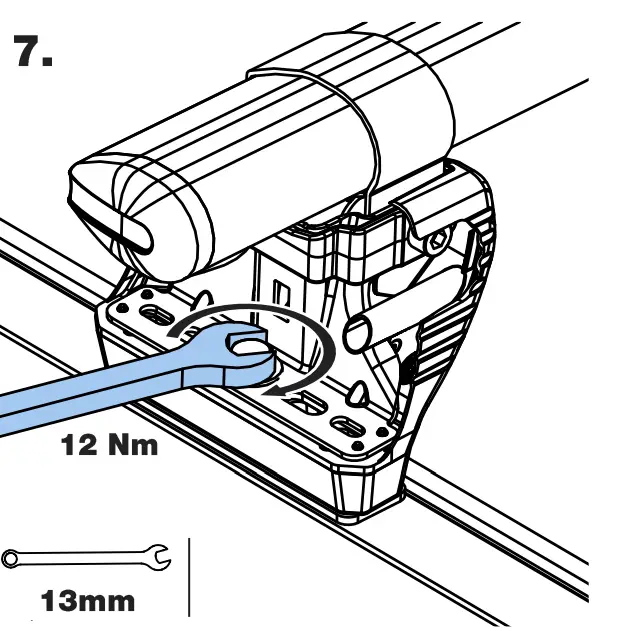 7.

12 Nm

13mm