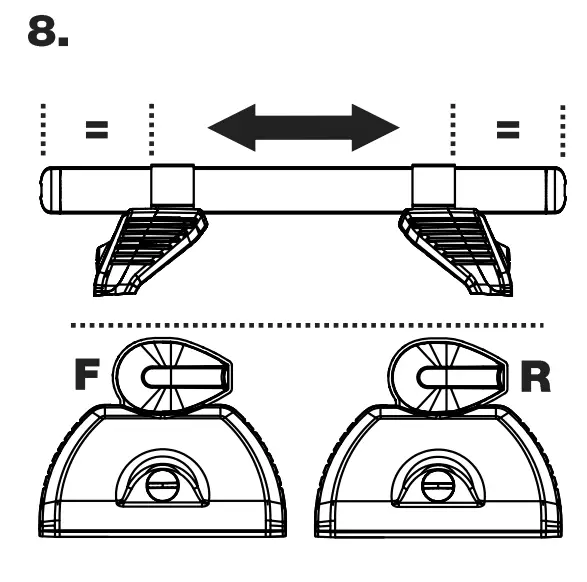 8.

=

=

F

R