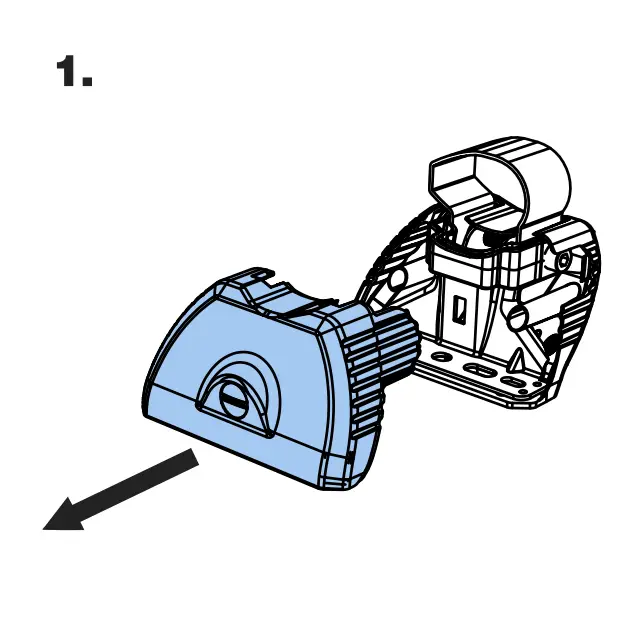 1.