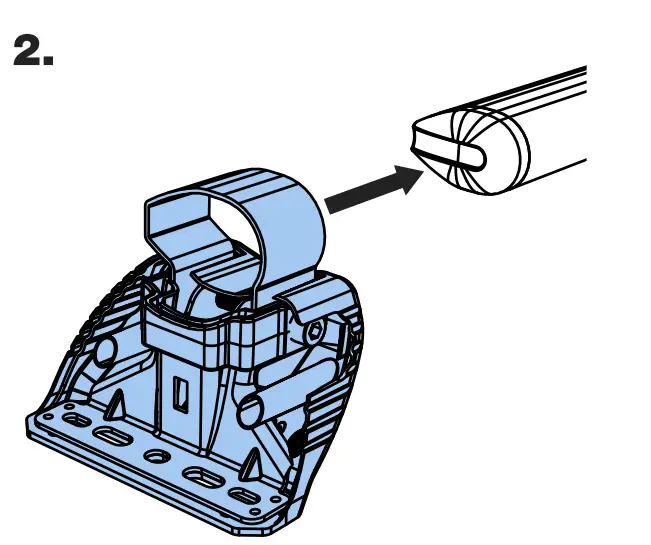 2.