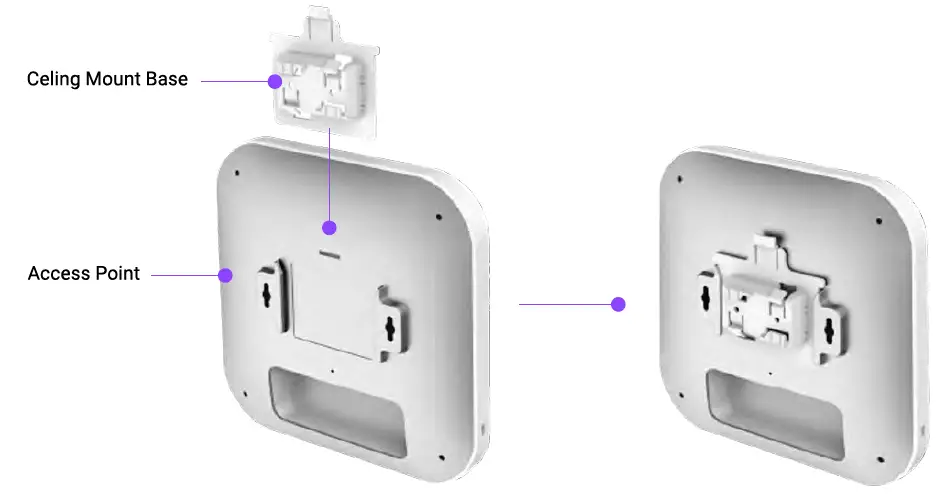 Celing Mount Base

Access Point