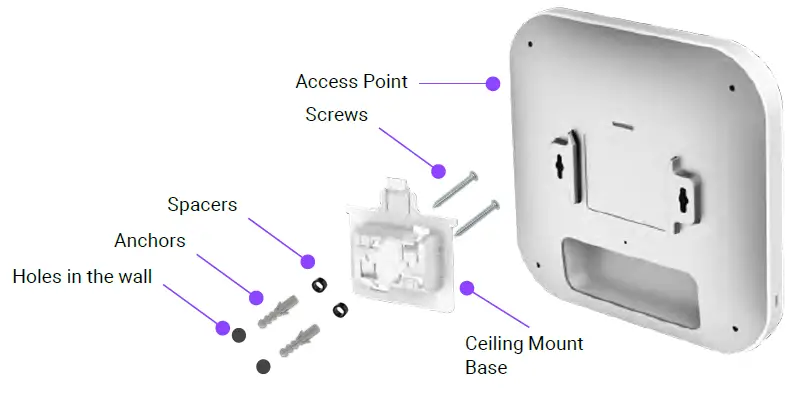 Access Point
Screws
Spacers
Anchors
Holes in the wall
Ceiling Mount Base