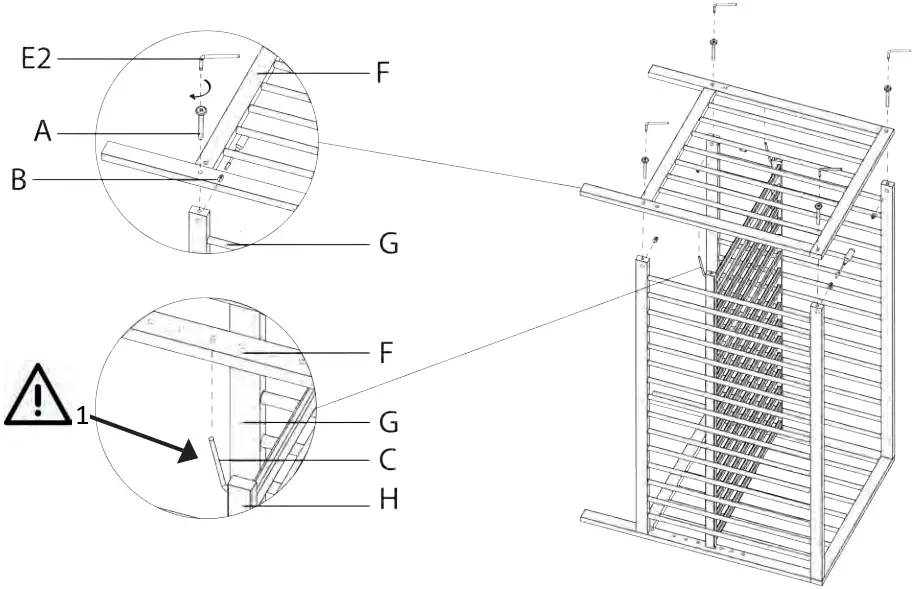 E2
F
A
B
G
F
1
G
C
H