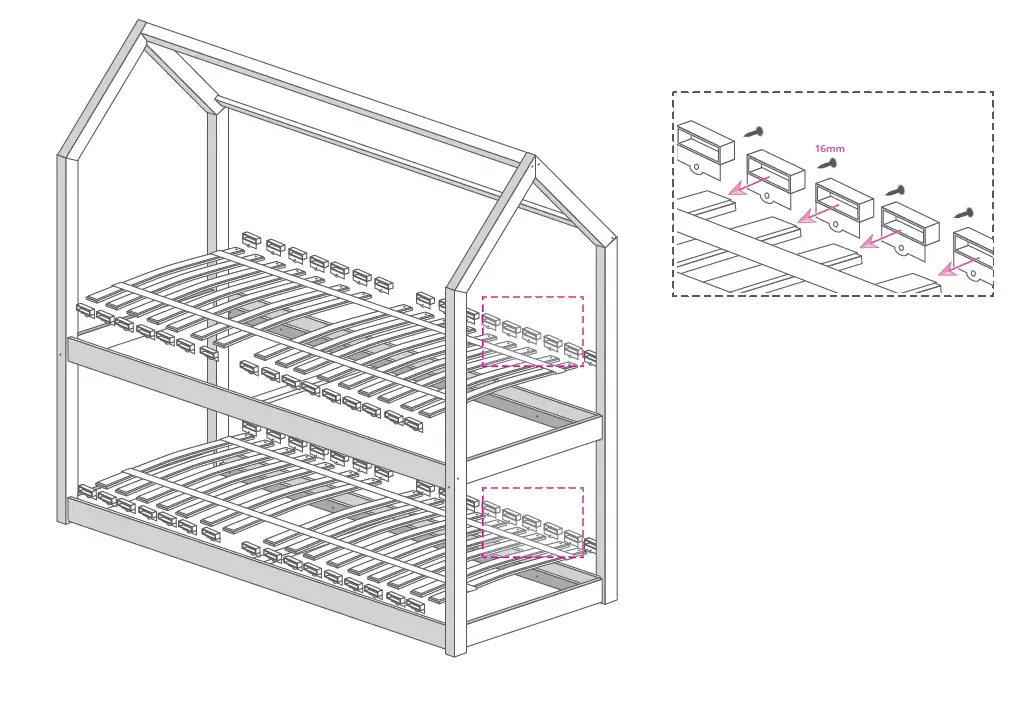 16mm