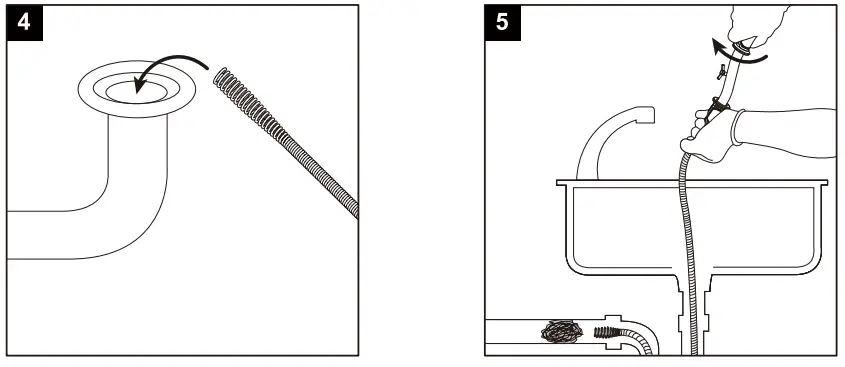 4

5