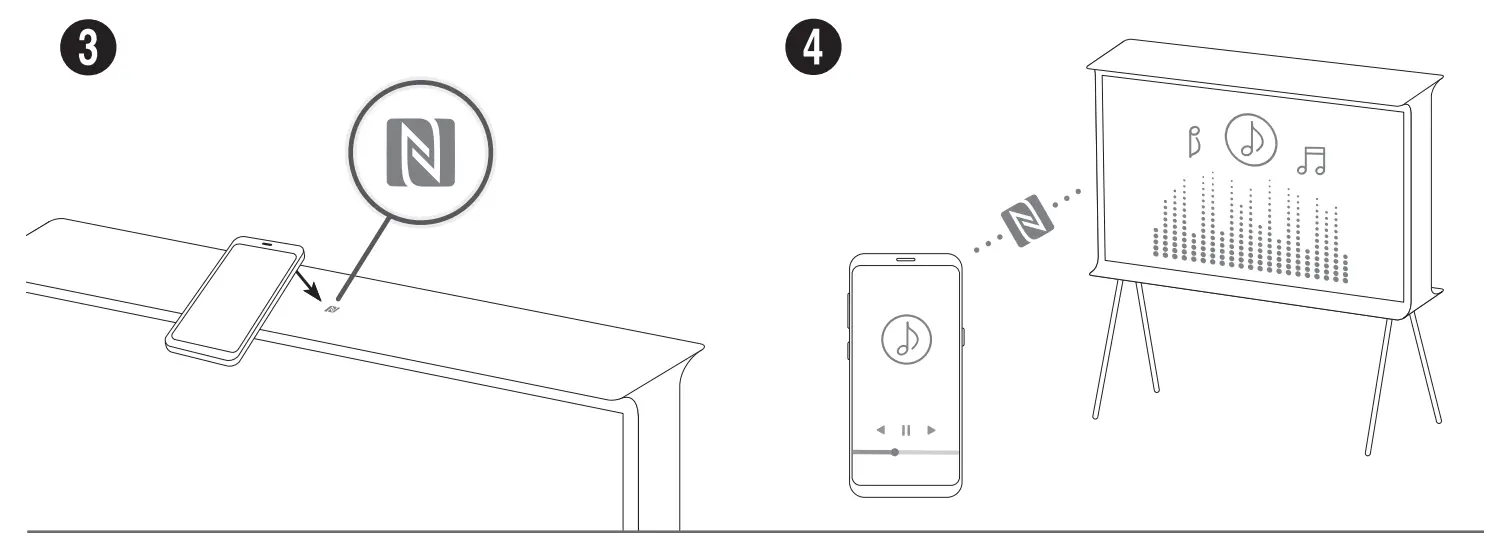 3

4