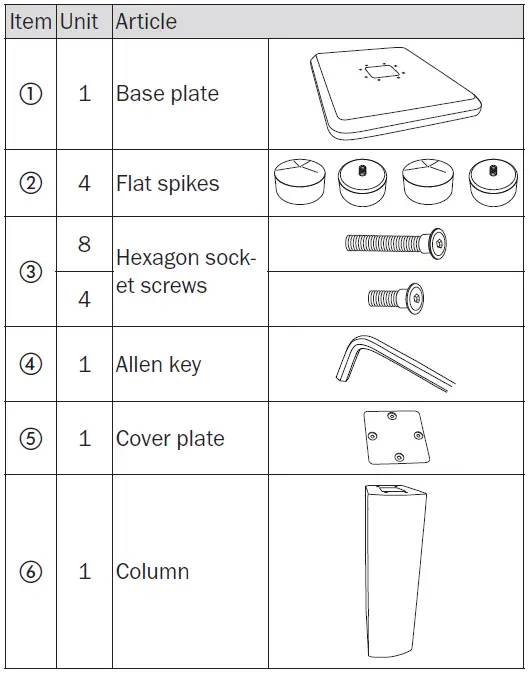 | Item | Unit | Article | |
|---|---|---|---|
| ① | 1 | Base plate | |
| ② | 4 | Flat spikes | |
| ③ | 8 | Hexagon socket screws | |
| | 4 | | |
| ④ | 1 | Allen key | |
| ⑤ | 1 | Cover plate | |
| ⑥ | 1 | Column | |