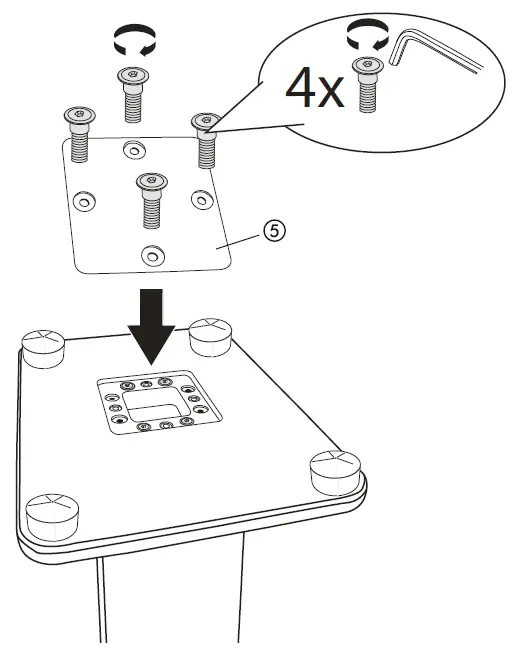 4x

⑤