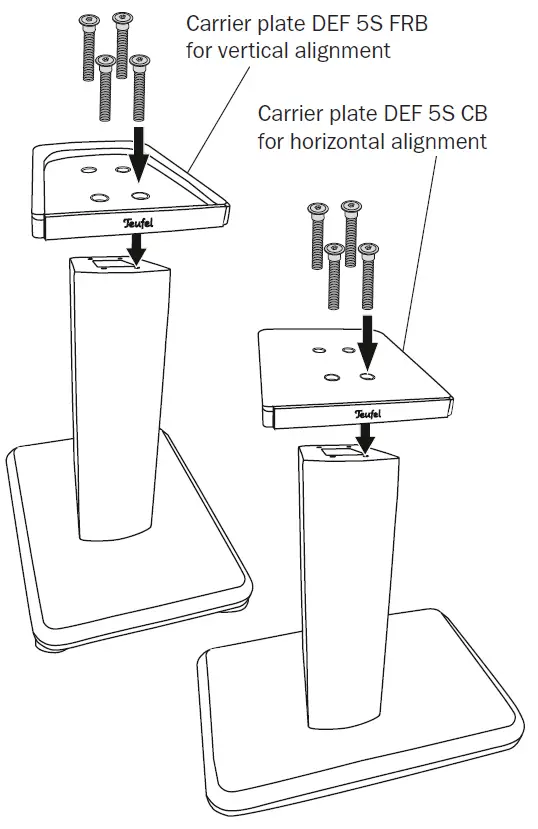 Carrier plate DEF 5S FRB
for vertical alignment

Carrier plate DEF 5S CB
for horizontal alignment

Teufel

Teufel