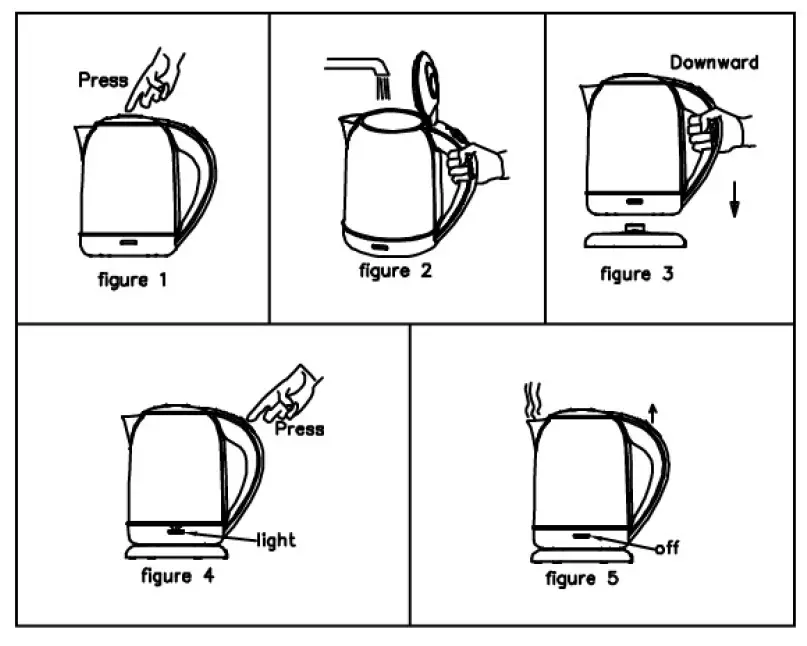 Press

figure 1

figure 2

Downward

figure 3

Press

light

figure 4

off

figure 5