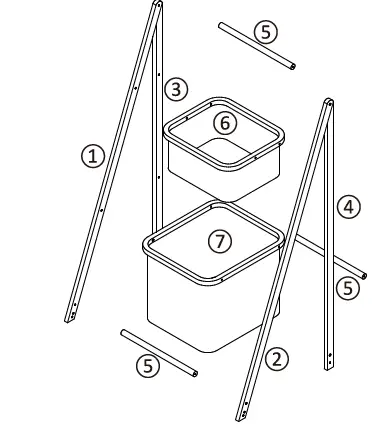 5
3
6
1
4
7
5
5
2