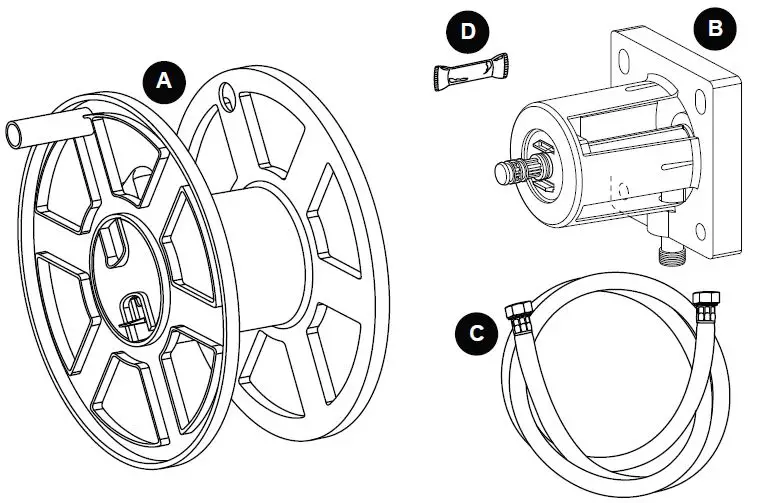 A

D

B

C