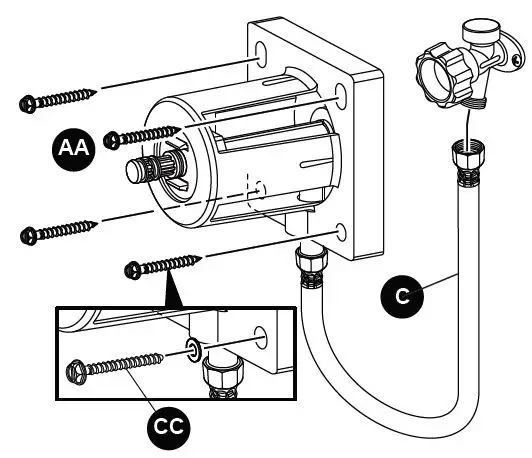 AA
C
CC