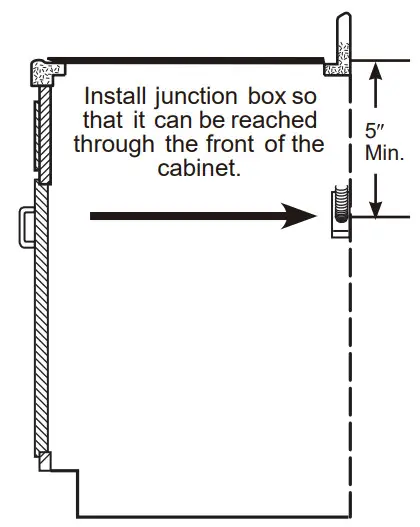 Install junction box so that it can be reached through the front of the cabinet.

5″
Min.