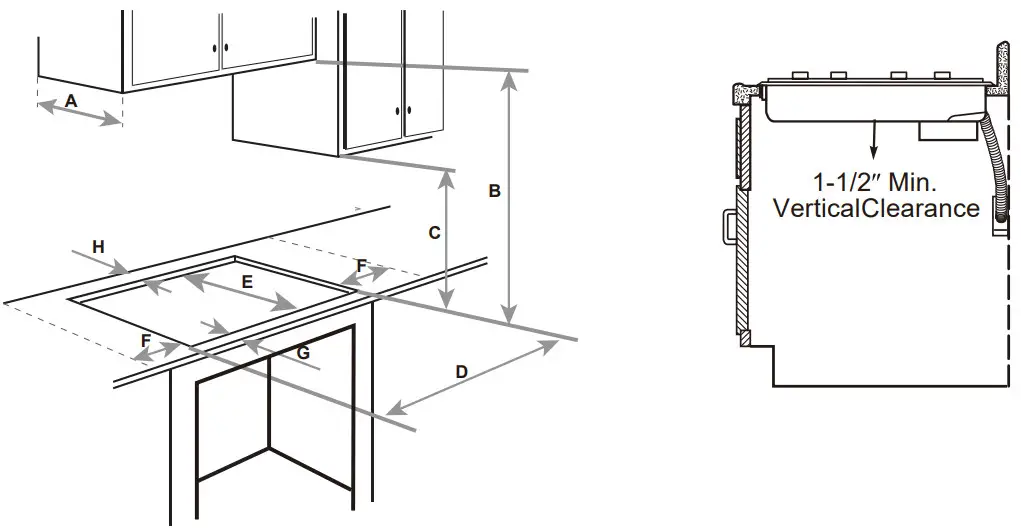 A
B
C
H
E
F
F
G
D

1-1/2″ Min.
VerticalClearance