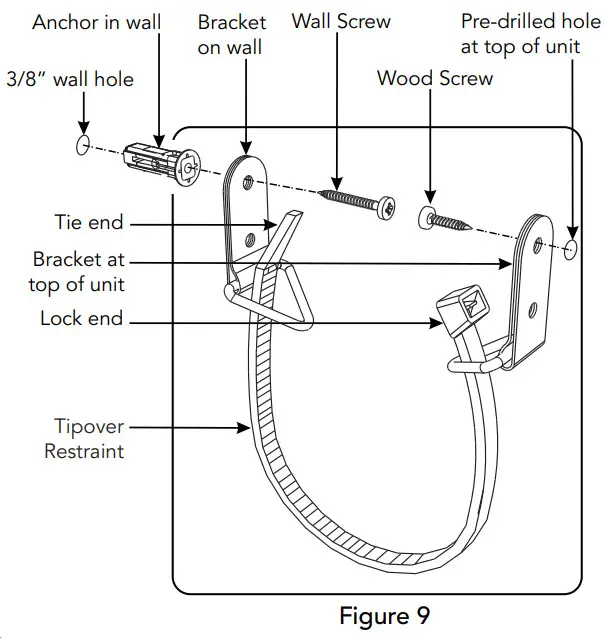 Anchor in wall

Bracket on wall

Wall Screw

Pre-drilled hole at top of unit

3/8" wall hole

Wood Screw

Tie end

Bracket at top of unit

Lock end

Tipover Restraint

Figure 9