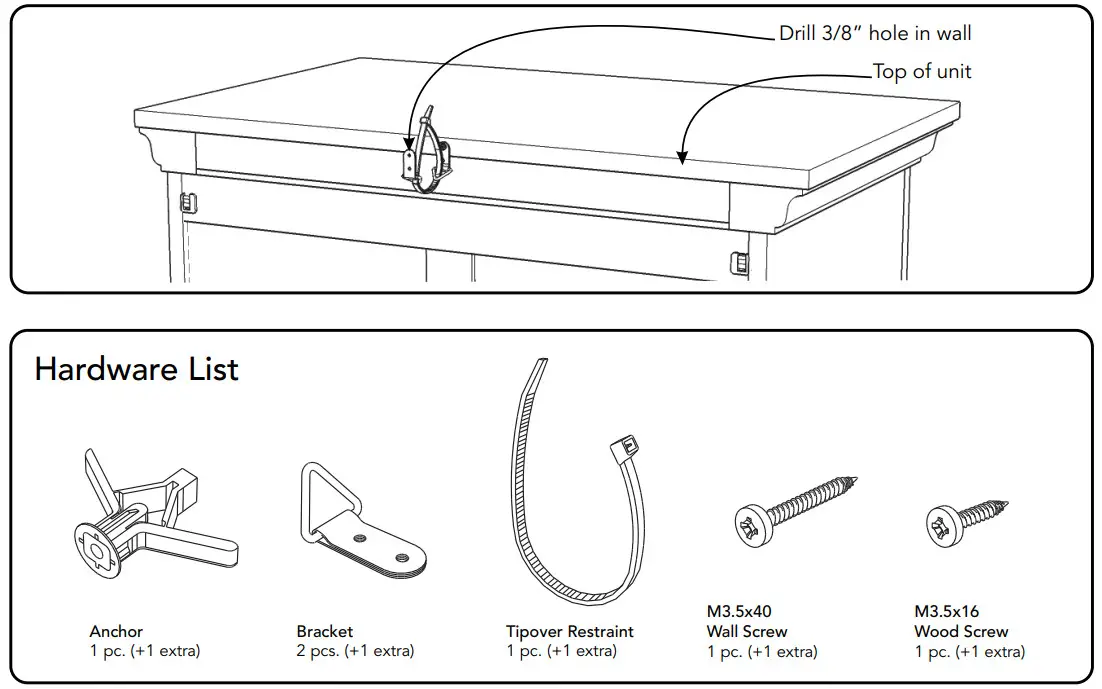 Drill 3/8" hole in wall
Top of unit

Hardware List

Anchor
1 pc. (+1 extra)

Bracket
2 pcs. (+1 extra)

Tipover Restraint
1 pc. (+1 extra)

M3.5x40
Wall Screw
1 pc. (+1 extra)

M3.5x16
Wood Screw
1 pc. (+1 extra)