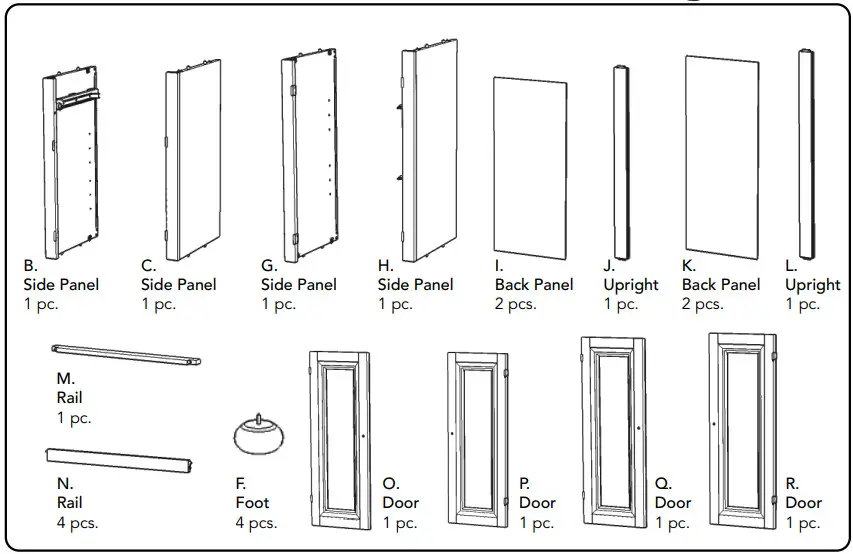 B.
Side Panel
1 pc.

C.
Side Panel
1 pc.

G.
Side Panel
1 pc.

H.
Side Panel
1 pc.

I.
Back Panel
2 pcs.

J.
Upright
1 pc.

K.
Back Panel
2 pcs.

L.
Upright
1 pc.

M.
Rail
1 pc.

N.
Rail
4 pcs.

F.
Foot
4 pcs.

O.
Door
1 pc.

P.
Door
1 pc.

Q.
Door
1 pc.

R.
Door
1 pc.