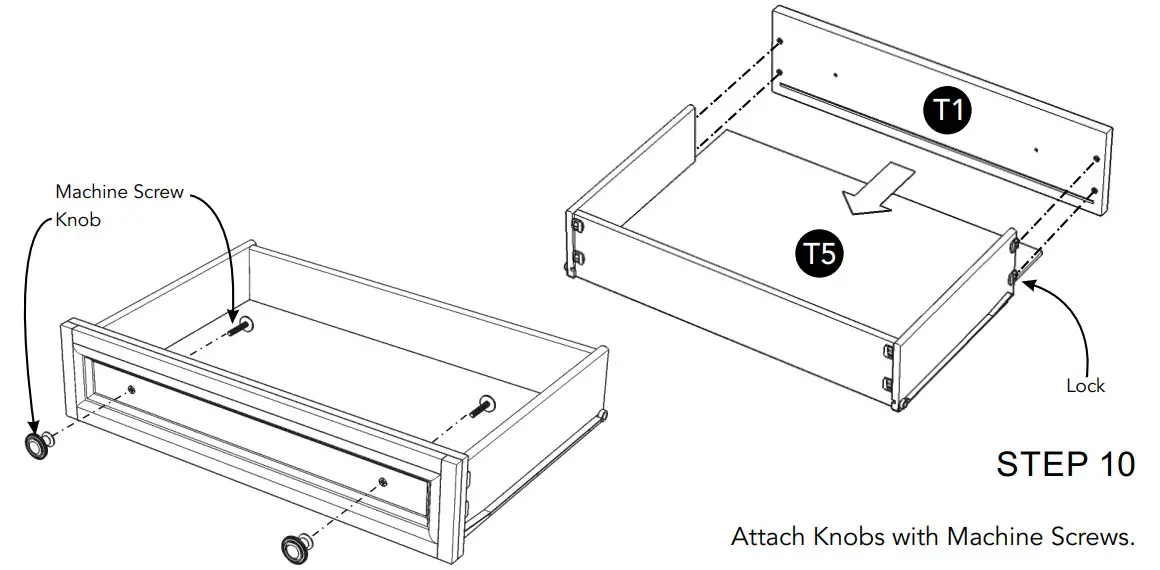 Machine Screw

Knob

T1

T5

Lock

STEP 10

Attach Knobs with Machine Screws.