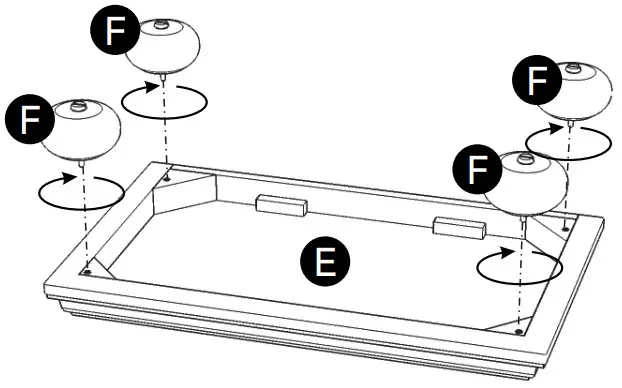 F
F
F
F
E