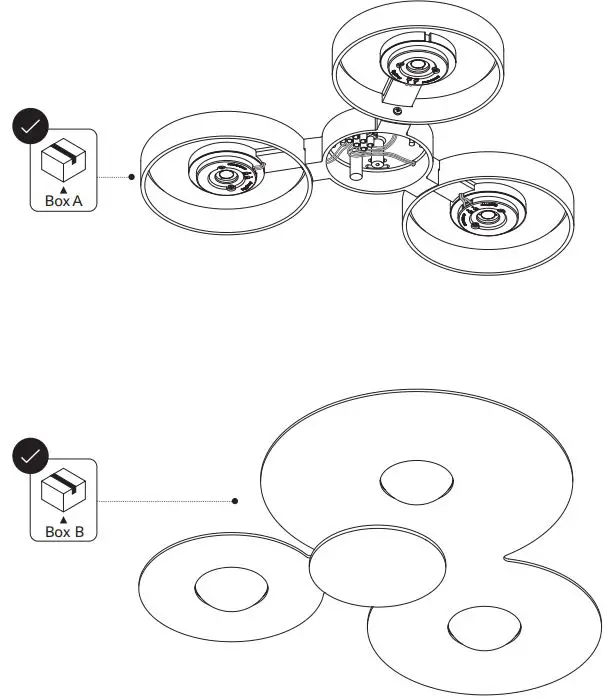 Box A

Box B