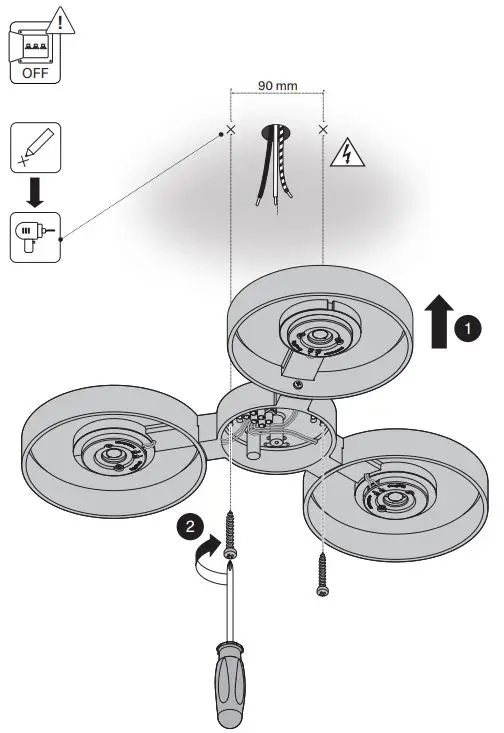 OFF

90 mm

1

2