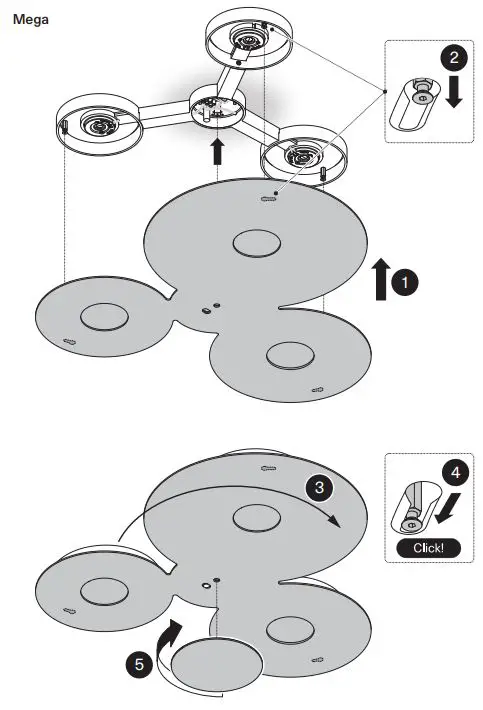 Mega

2

1

3

4

Click!

5