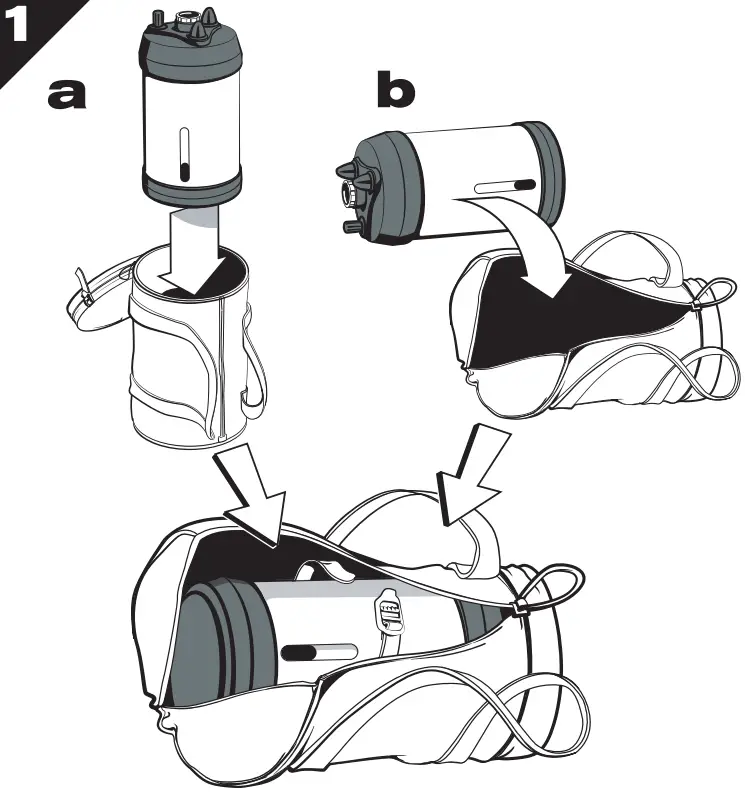 1
a
b