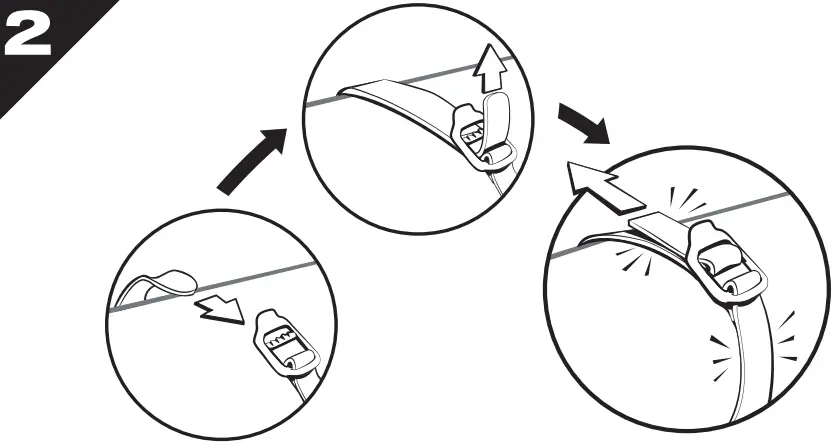 2