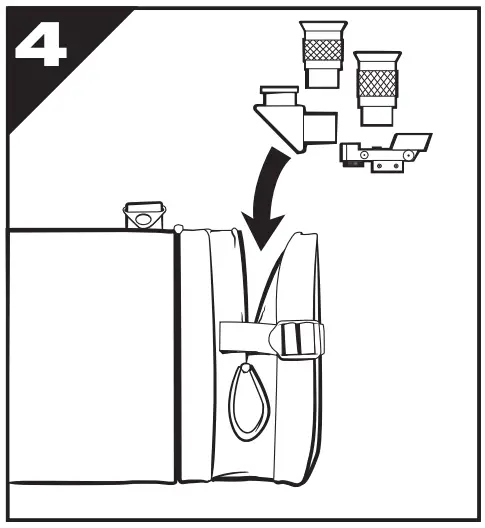 4