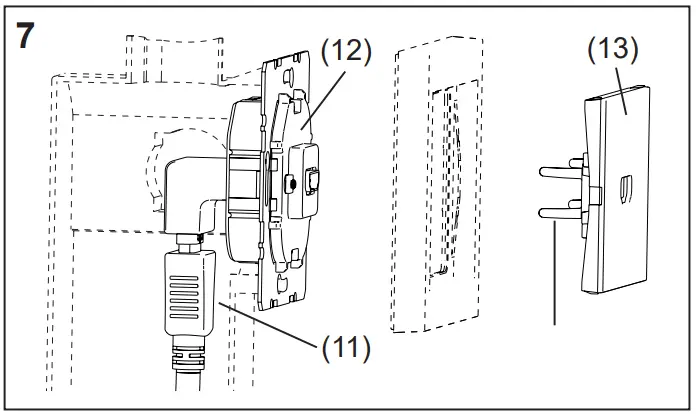 7

(12)

(13)

(11)